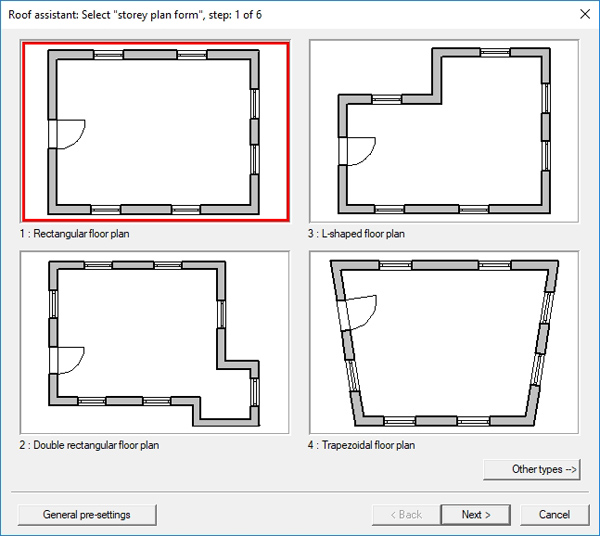 Roof assistant: Select "storey plan form", step: 1 of 6

1 : Rectangular floor plan

3 : L-shaped floor plan

2 : Double rectangular floor plan

4 : Trapezoidal floor plan

Other types -->

General pre-settings

< Back

Next >

Cancel